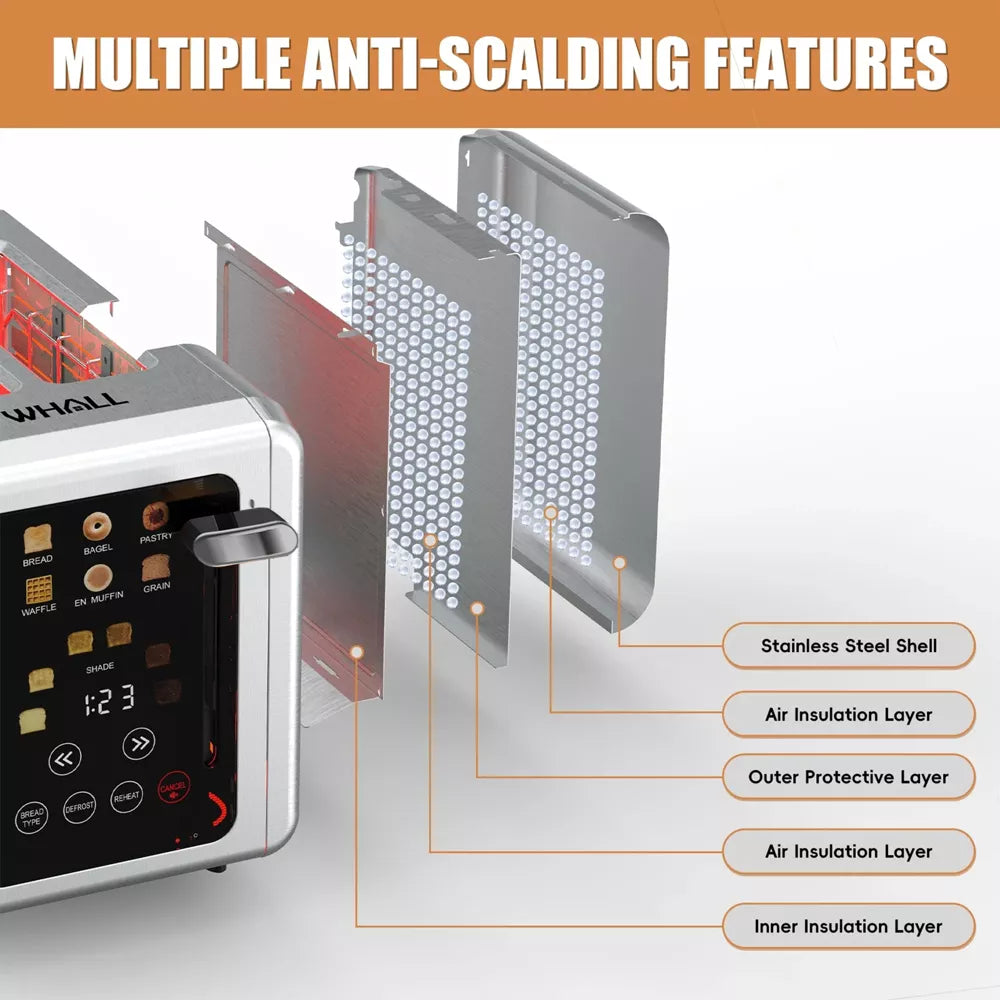 MULTIPLE ANTI-SCALDING FEATURES

WHALL

BREAD
BAGEL
PASTRY
WAFFLE
EN MUFFIN
GRAIN
SHADE
1:23
BREAD TYPE
DEFROST
REHEAT
CANCEL

Stainless Steel Shell
Air Insulation Layer
Outer Protective Layer
Air Insulation Layer
Inner Insulation Layer